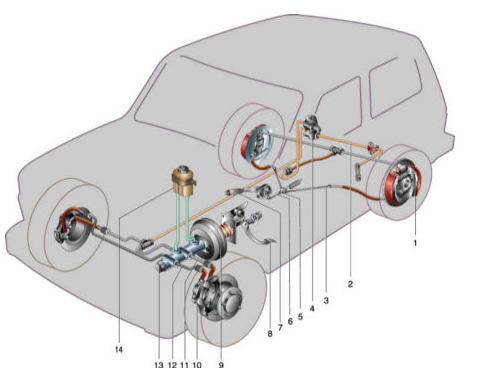 1
2
3
4
5
6
7
8
9
10
11
12
13
14